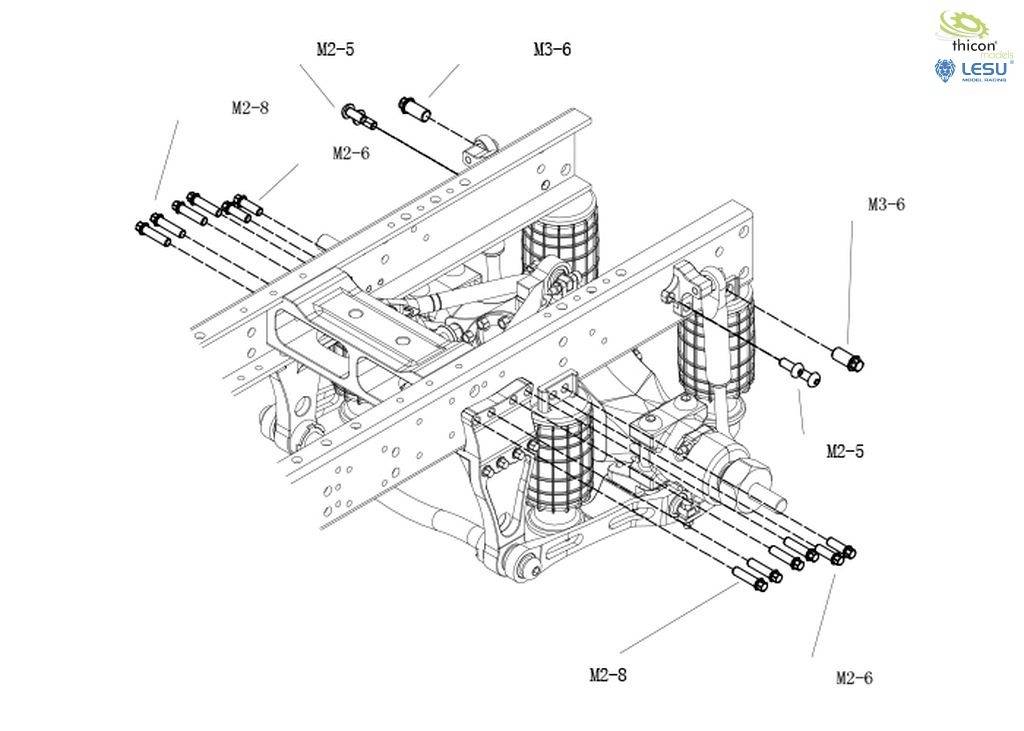 thicon models
LESU MODEL RACING

M2-5
M3-6
M2-8
M2-6
M3-6
M2-5
M2-8
M2-6