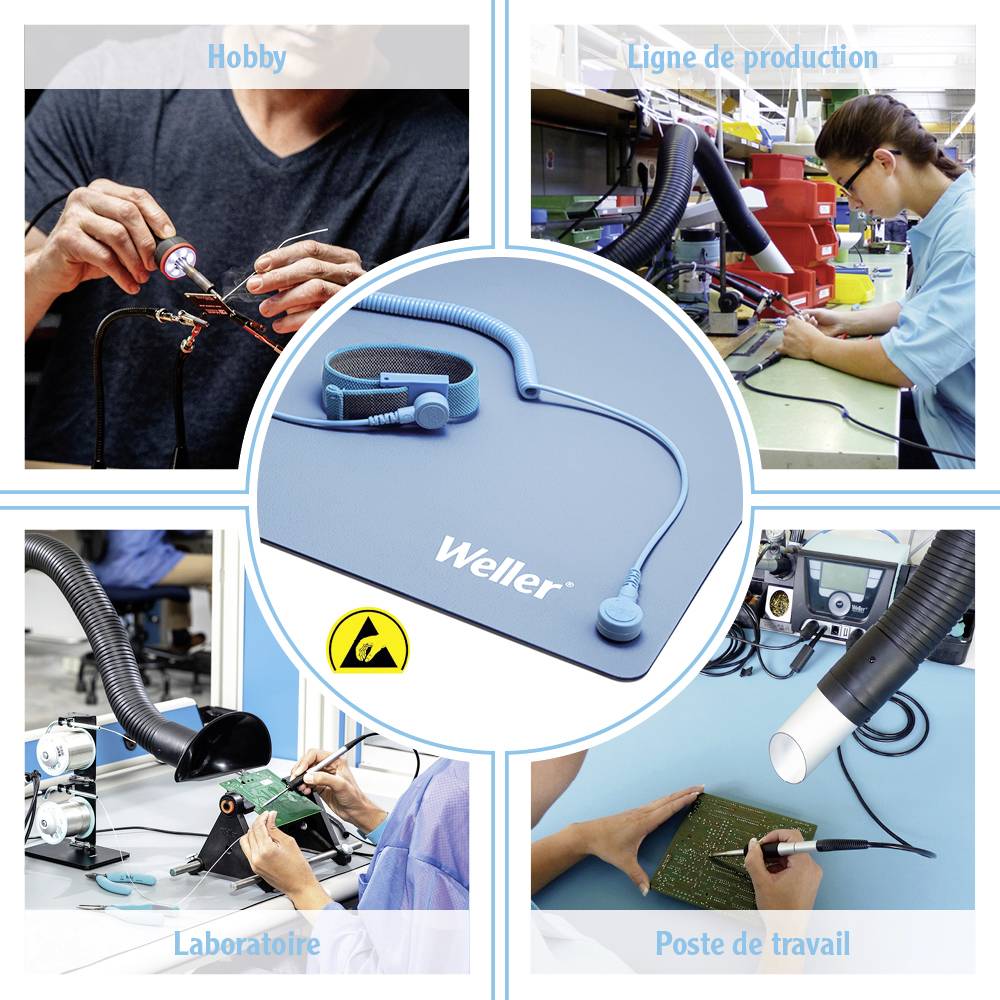 Hobby

Ligne de production

Weller®

Laboratoire

Poste de travail