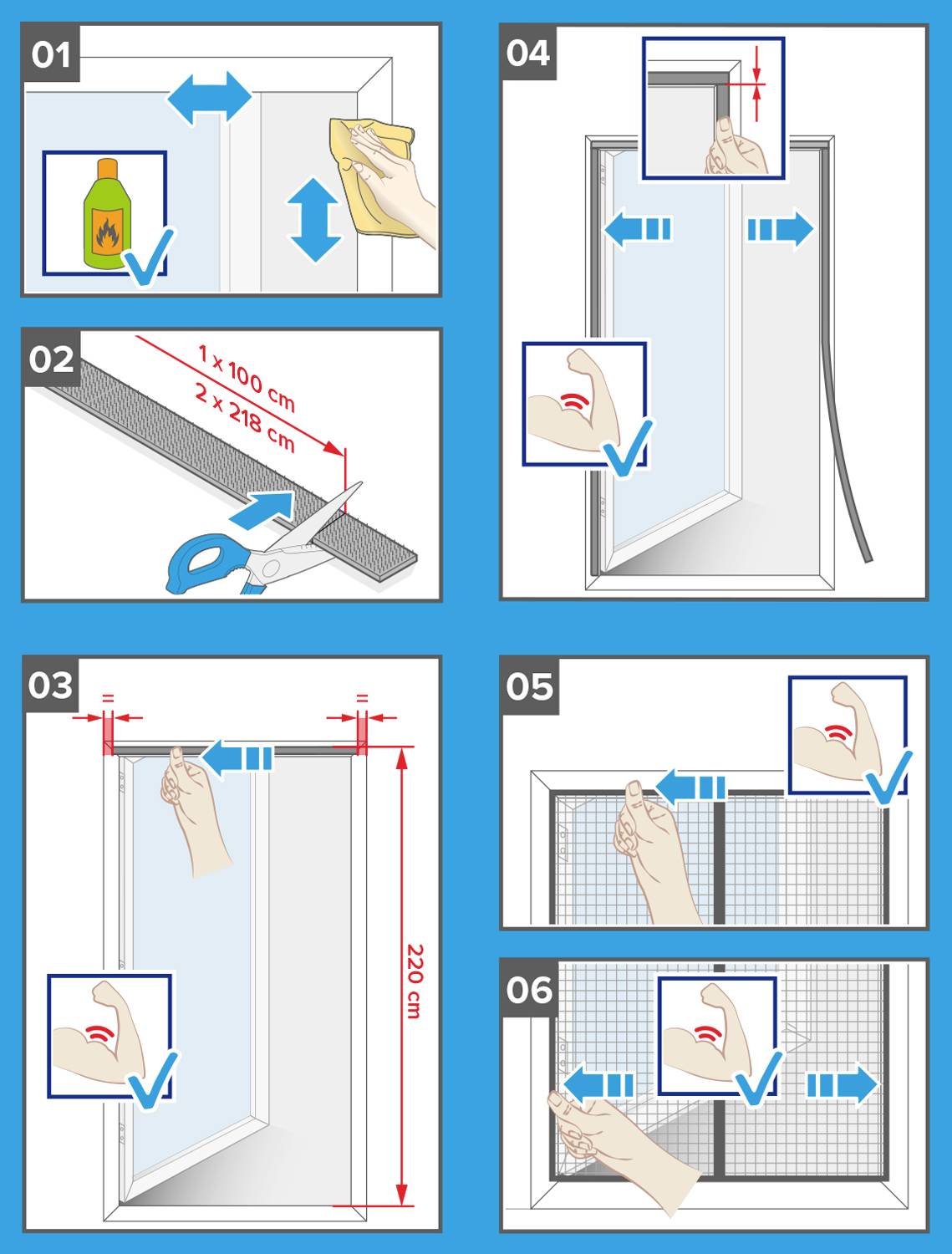 01

02
1 x 100 cm
2 x 218 cm

03
=
=
220 cm

04

05

06