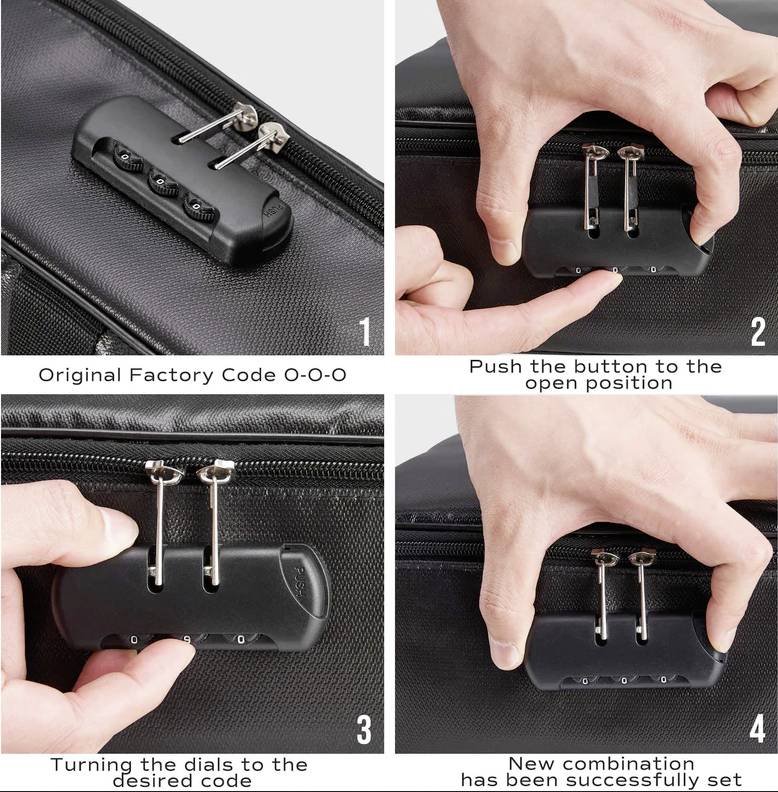 1
Original Factory Code 0-0-0

2
Push the button to the open position

PUSH
3
Turning the dials to the desired code

4
New combination has been successfully set