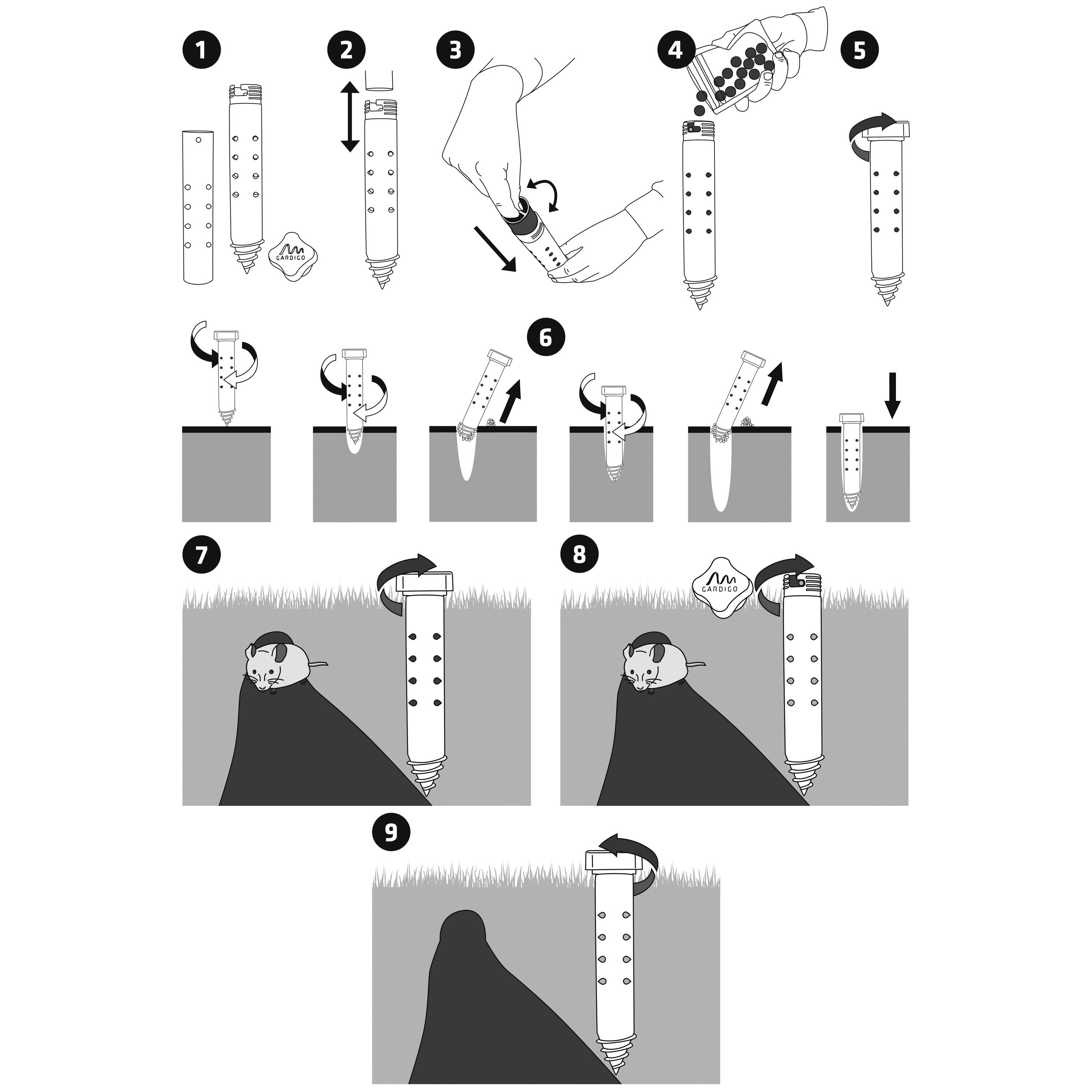 1

GARDIGO

2

3

4

5

6

7

8

GARDIGO

9