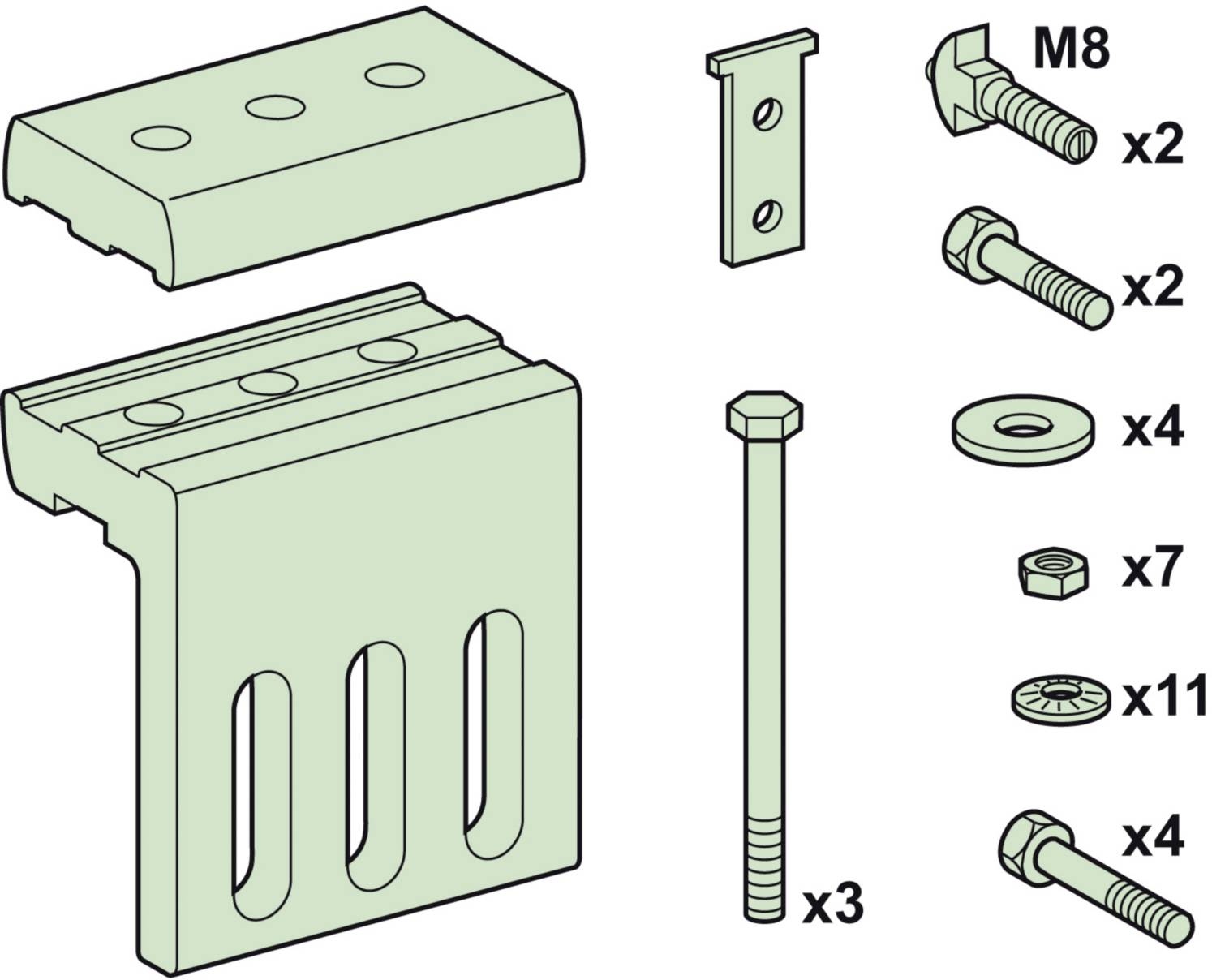 M8
x2
x2
x4
x7
x11
x4
x3