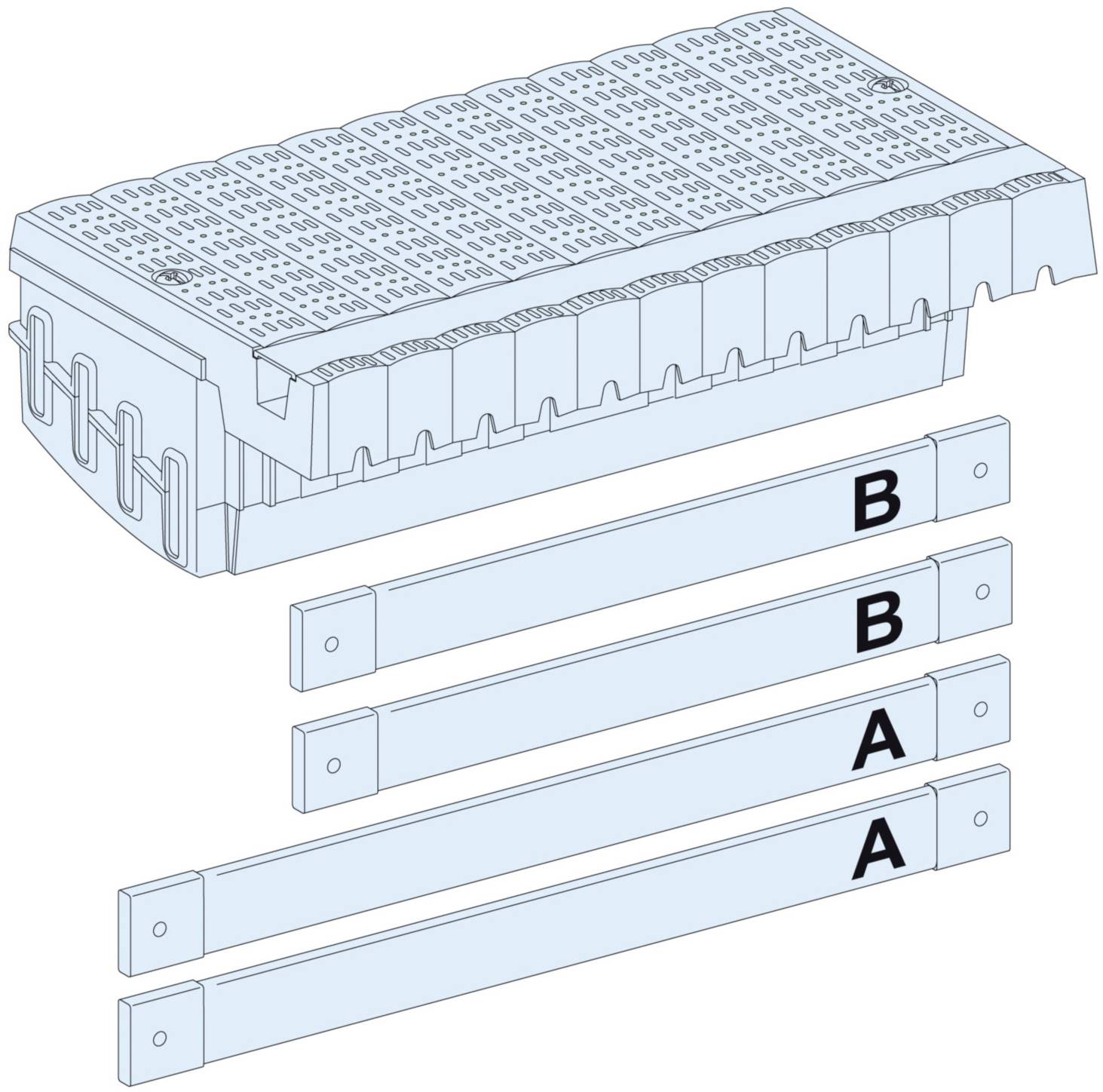 B

B

A

A