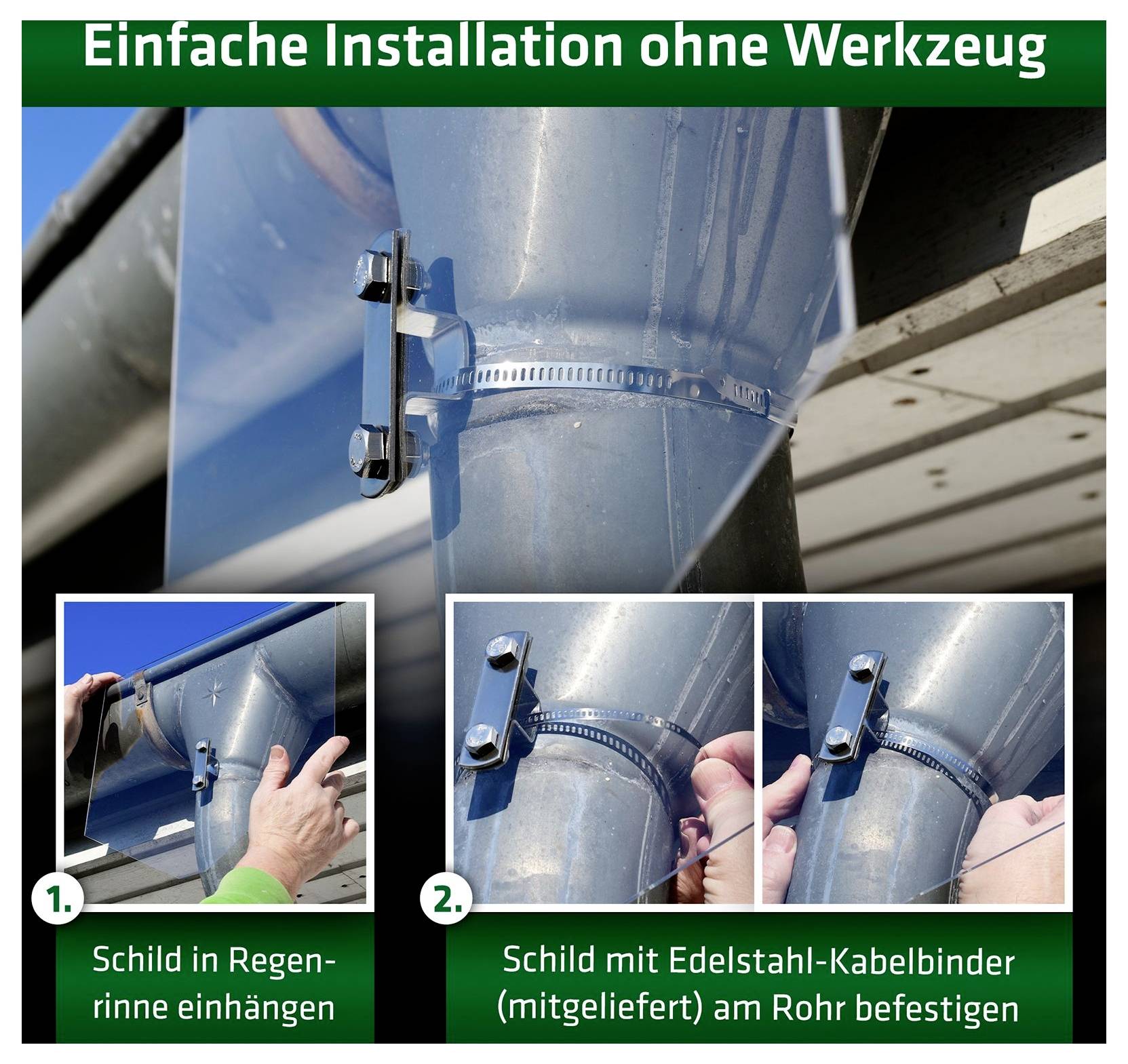 Einfache Installation ohne Werkzeug

1.

Schild in Regenrinne einhängen

2.

Schild mit Edelstahl-Kabelbinder (mitgeliefert) am Rohr befestigen