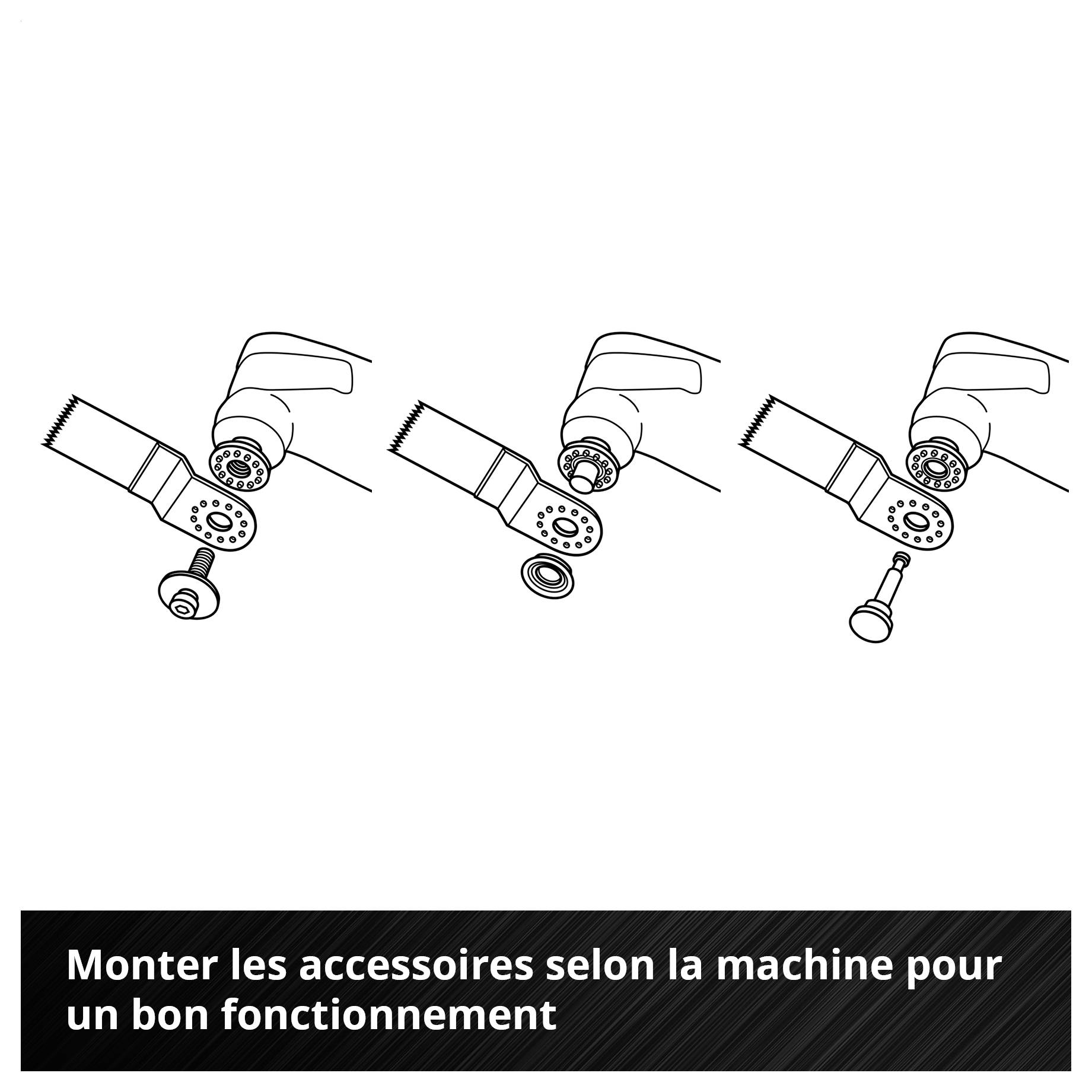 Monter les accessoires selon la machine pour un bon fonctionnement