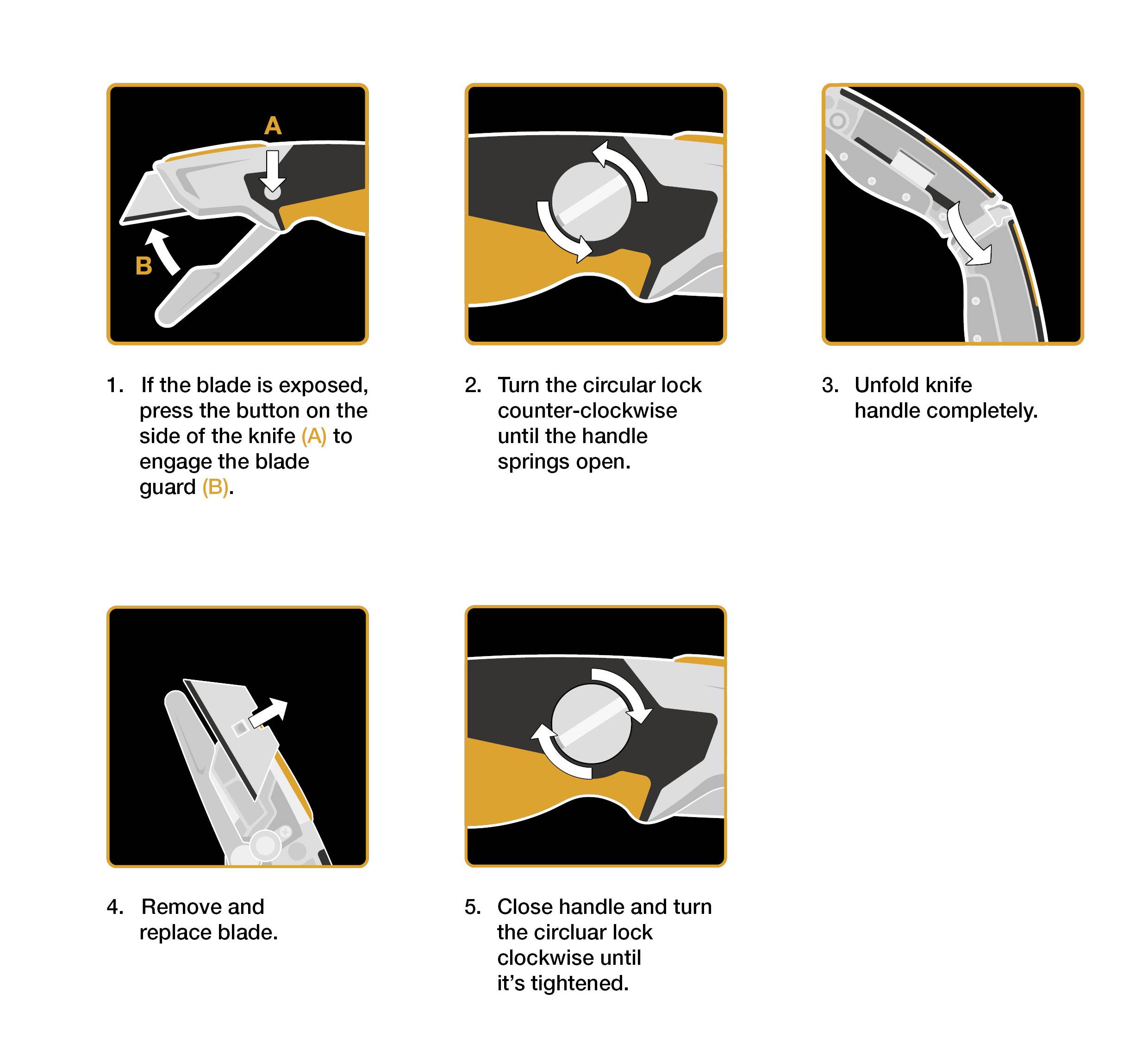 A

B

1. If the blade is exposed, press the button on the side of the knife (A) to engage the blade guard (B).

2. Turn the circular lock counter-clockwise until the handle springs open.

3. Unfold knife handle completely.

4. Remove and replace blade.

5. Close handle and turn the circluar lock clockwise until it's tightened.