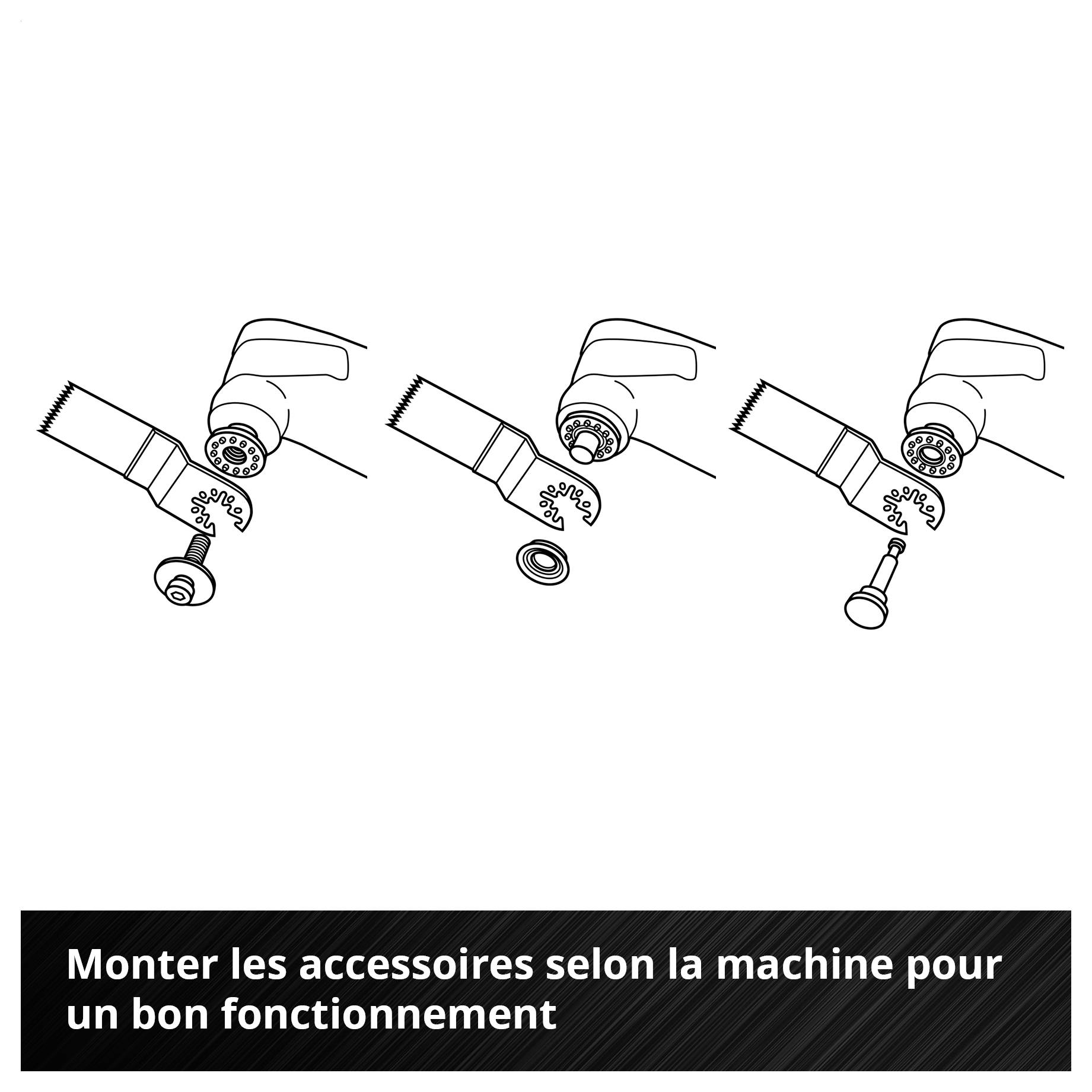 Monter les accessoires selon la machine pour un bon fonctionnement