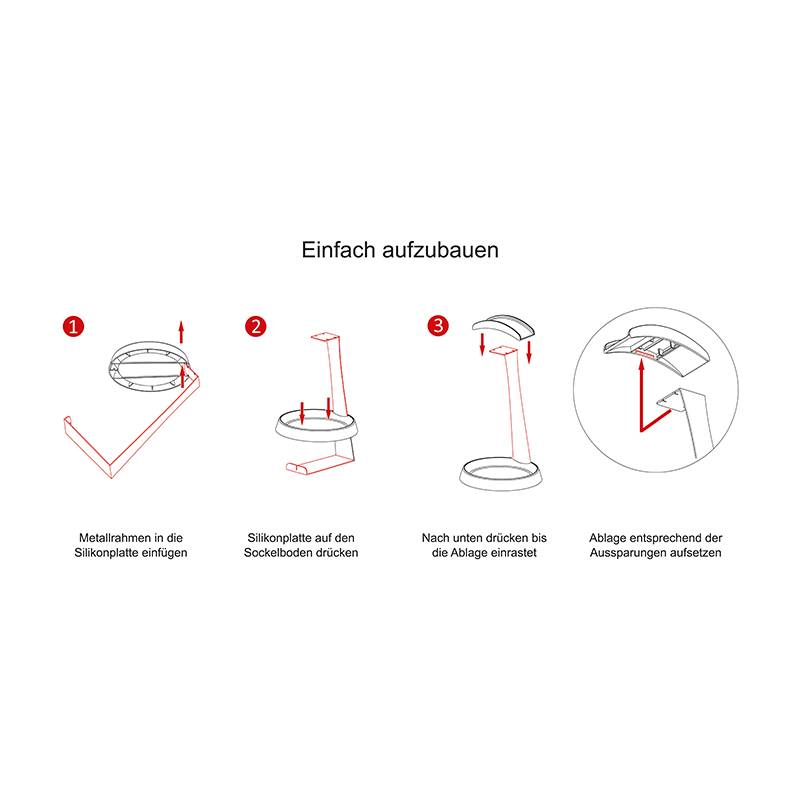 Einfach aufzubauen

1

2

3

Metallrahmen in die Silikonplatte einfügen

Silikonplatte auf den Sockelboden drücken

Nach unten drücken bis die Ablage einrastet

Ablage entsprechend der Aussparungen aufsetzen