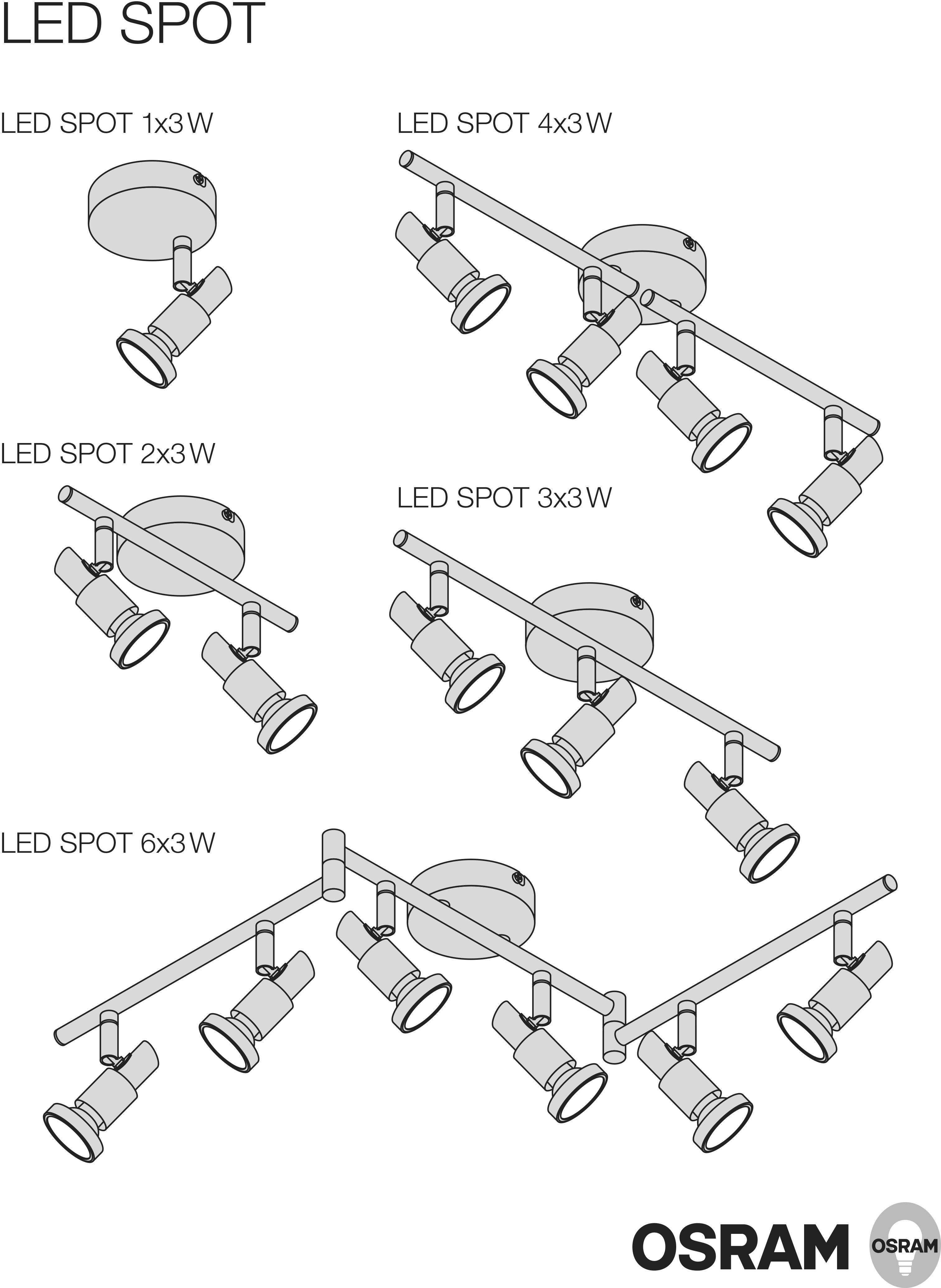 LED SPOT

LED SPOT 1x3 W

LED SPOT 4x3 W

LED SPOT 2x3 W

LED SPOT 3x3 W

LED SPOT 6x3 W

OSRAM

OSRAM