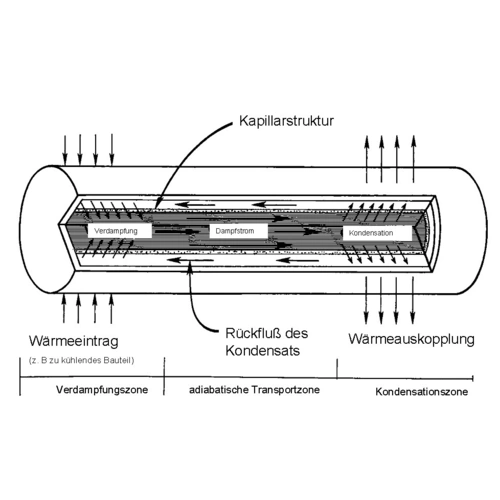 Kapillarstruktur

Verdampfung

Dampfstrom

Kondensation

Wärmeeintrag
(z. B zu kühlendes Bauteil)

Rückfluß des Kondensats

Wärmeauskopplung

Verdampfungszone

adiabatische Transportzone

Kondensationszone