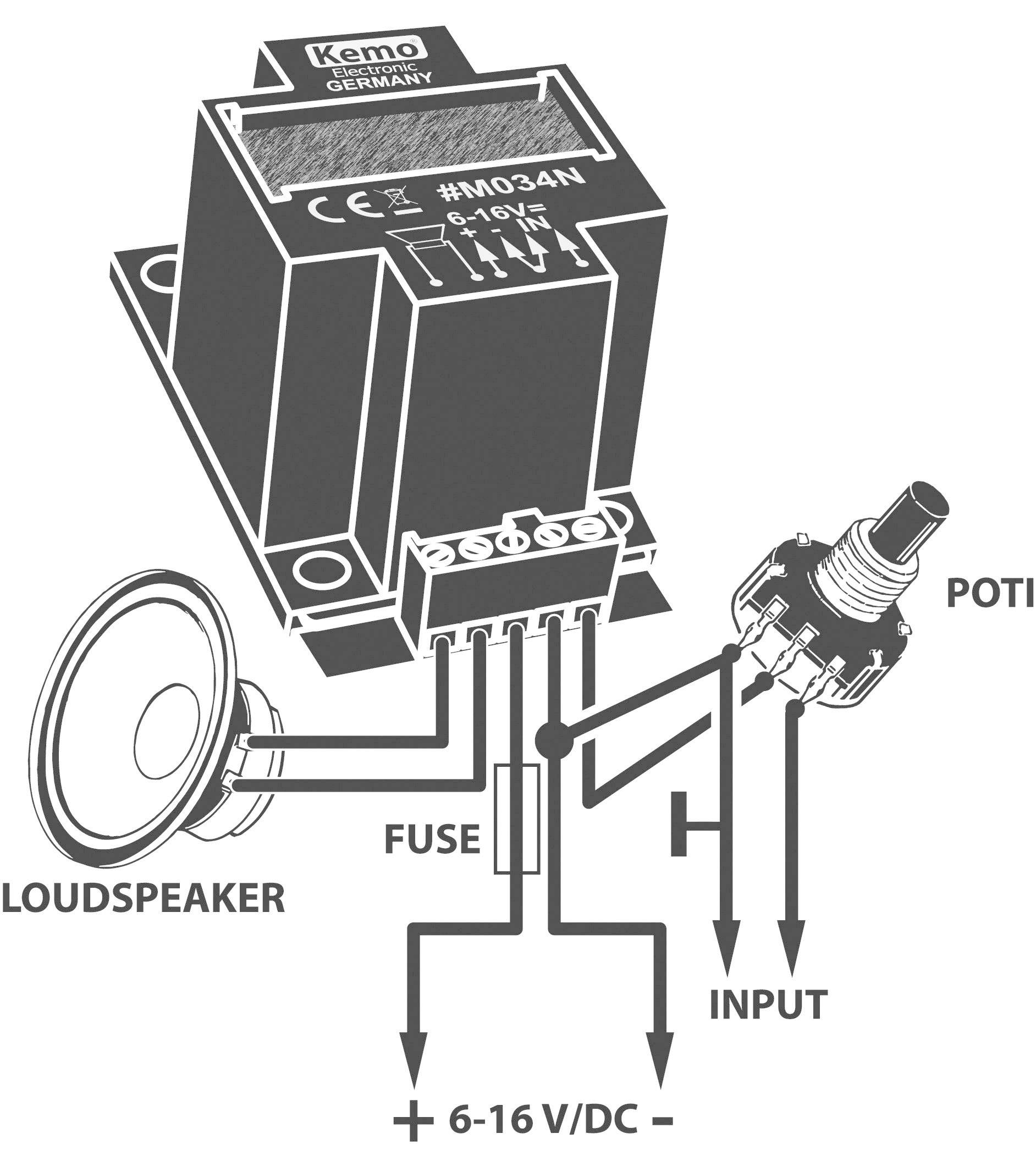 Kemo®
Electronic
GERMANY

CE

#M034N

6-16V=
+ - IN

POTI

FUSE

LOUDSPEAKER

INPUT

+ 6-16 V/DC -