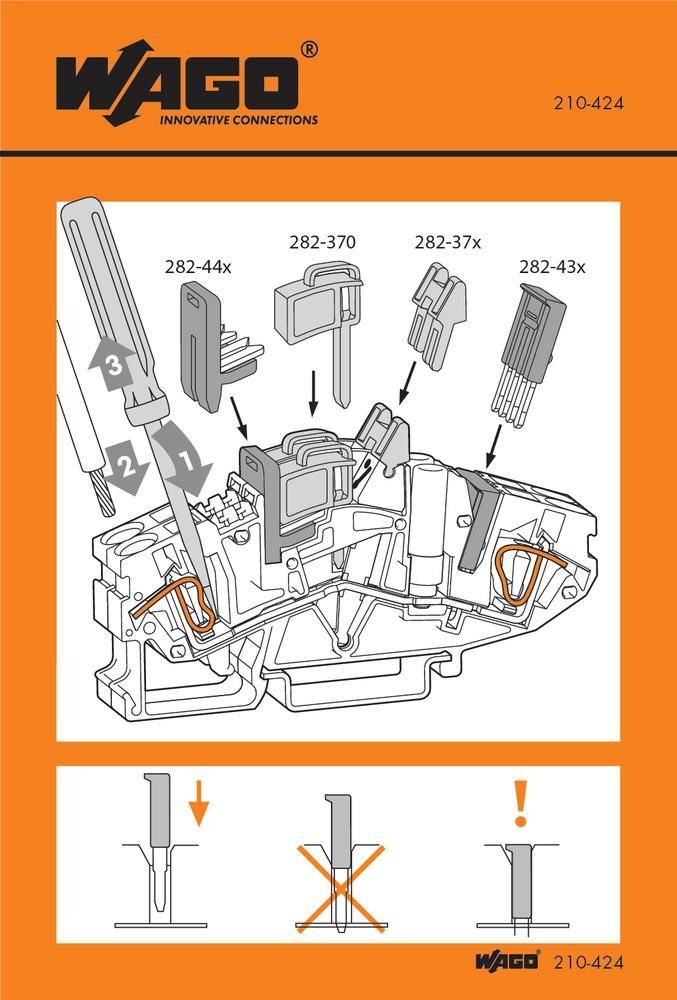 WAGO®
INNOVATIVE CONNECTIONS

210-424

282-44x
282-370
282-37x
282-43x

3
2
1

!

WAGO® 210-424