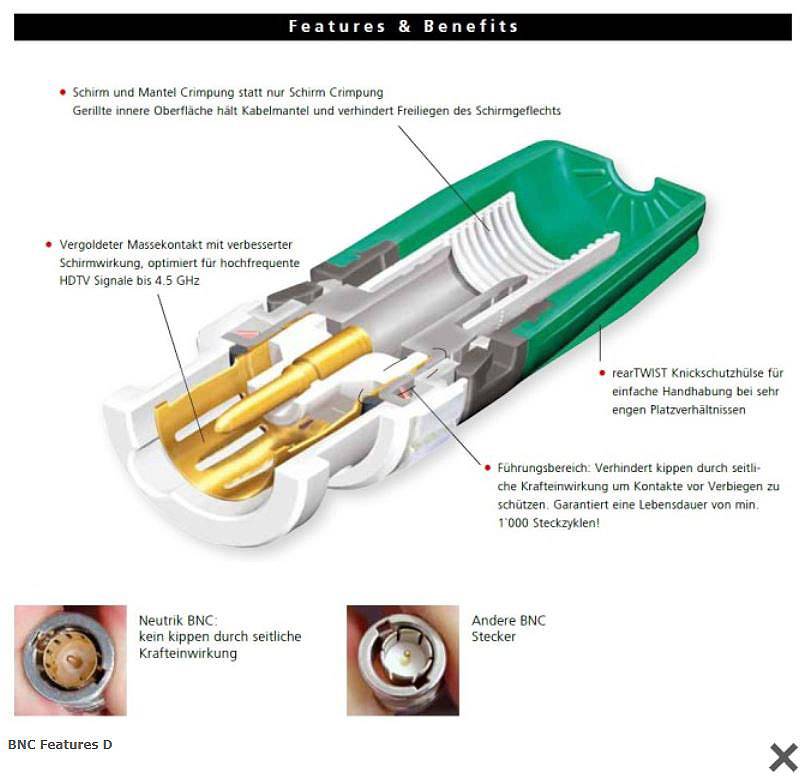 Features & Benefits

• Schirm und Mantel Crimpung statt nur Schirm Crimpung
Gerillte innere Oberfläche hält Kabelmantel und verhindert Freiliegen des Schirmgeflechts

• Vergoldeter Massekontakt mit verbesserter Schirmwirkung, optimiert für hochfrequente HDTV Signale bis 4.5 GHz

• rearTWIST Knickschutzhülse für einfache Handhabung bei sehr engen Platzverhältnissen

• Führungsbereich: Verhindert kippen durch seitliche Krafteinwirkung um Kontakte vor Verbiegen zu schützen. Garantiert eine Lebensdauer von min. 1`000 Steckzyklen!

Neutrik BNC:
kein kippen durch seitliche Krafteinwirkung

Andere BNC Stecker

BNC Features D